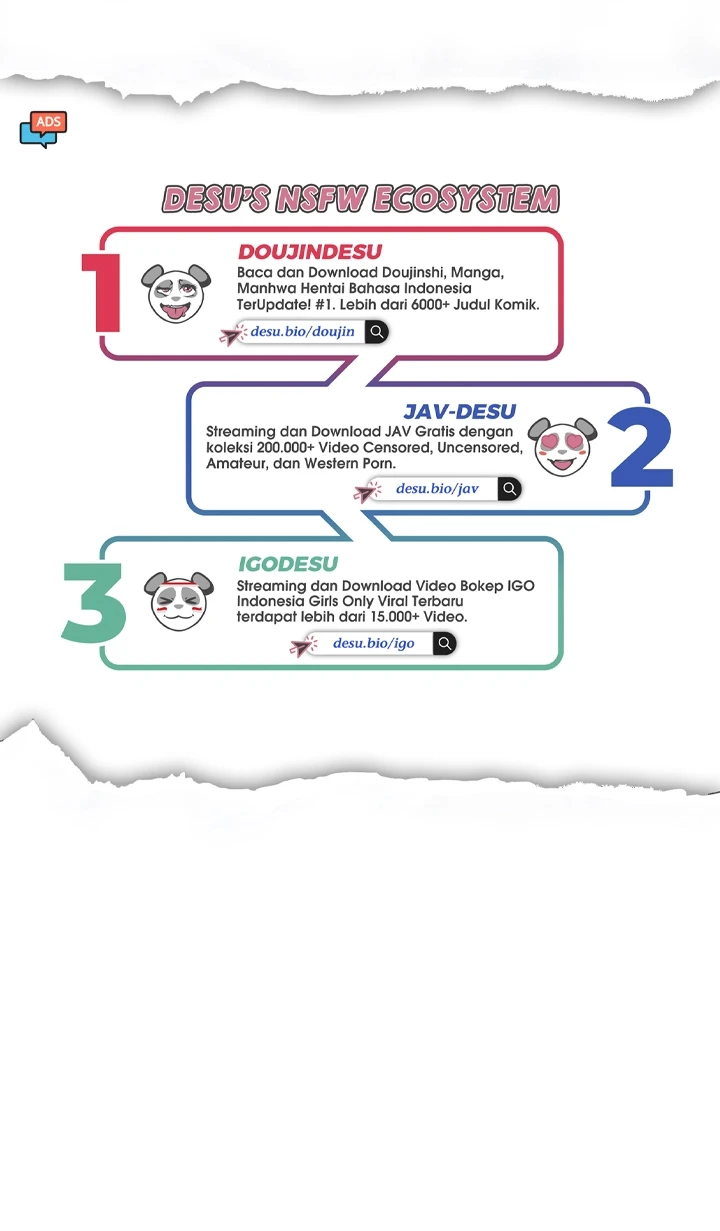 ADS

DESU'S NSFW ECOSYSTEM

1

DOUJINDESU

Baca dan Download Doujinshi, Manga, Manhwa Hentai Bahasa Indonesia TerUpdate! #1. Lebih dari 6000+ Judul Komik.

desu.bio/doujin

JAV-DESU

Streaming dan Download JAV Gratis dengan koleksi 200.000+ Video Censored, Uncensored, Amateur, dan Western Porn.

desu.bio/jav

2

3

IGODESU

Streaming dan Download Video Bokep IGO Indonesia Girls Only Viral Terbaru terdapat lebih dari 15.000+ Video.

desu.bio/igo